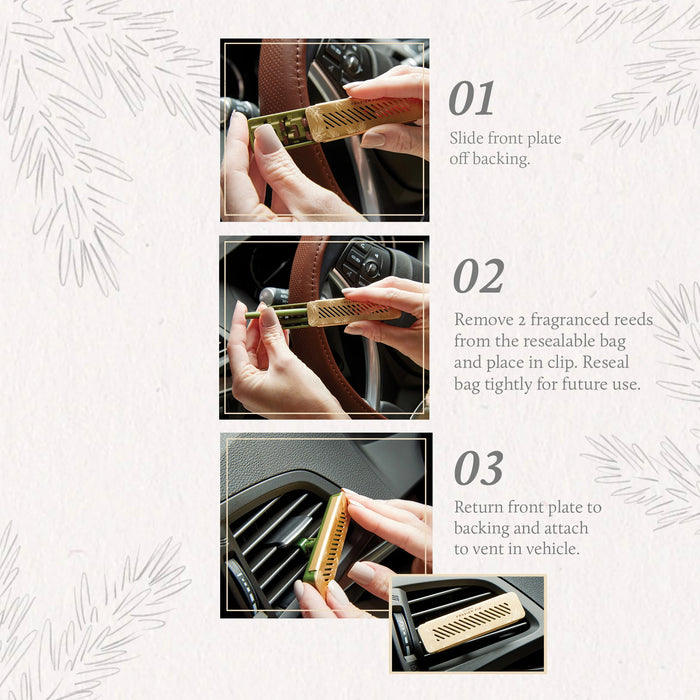 01

Slide front plate off backing.

02

Remove 2 fragranced reeds from the resealable bag and place in clip. Reseal bag tightly for future use.

03

Return front plate to backing and attach to vent in vehicle.